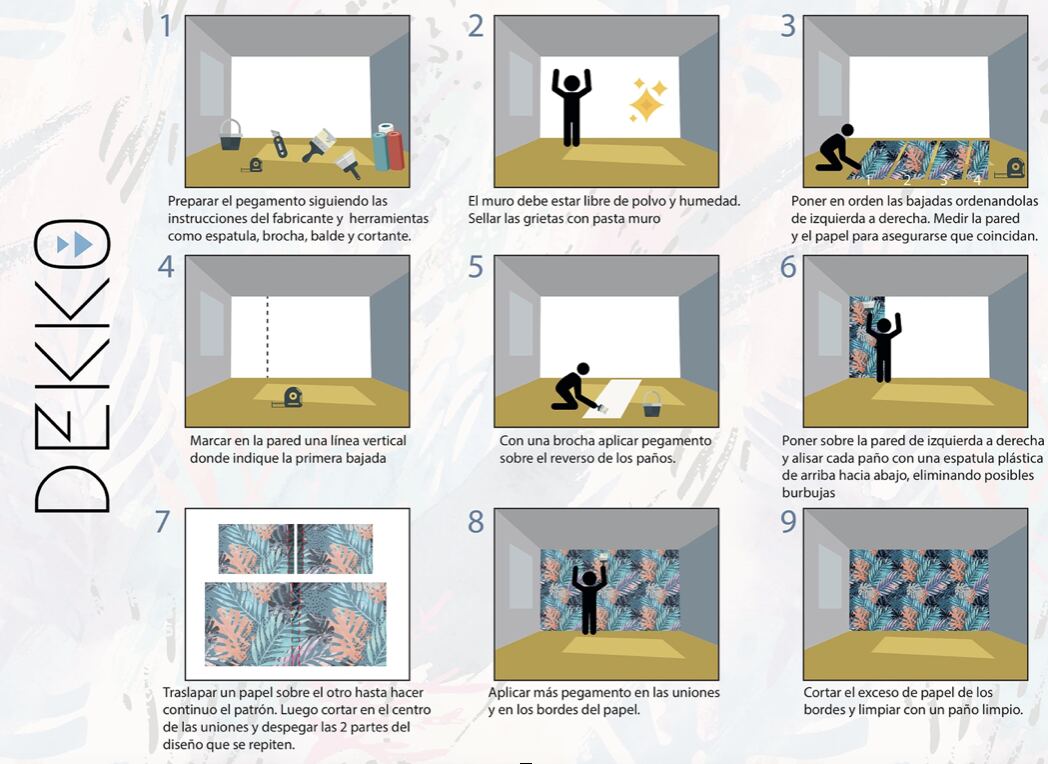 DEKKO

1

Preparar el pegamento siguiendo las instrucciones del fabricante y herramientas como espatula, brocha, balde y cortante.

2

El muro debe estar libre de polvo y humedad. Sellar las grietas con pasta muro

3

1 2 3 4

Poner en orden las bajadas ordenandolas de izquierda a derecha. Medir la pared y el papel para asegurarse que coincidan.

4

Marcar en la pared una línea vertical donde indique la primera bajada

5

Con una brocha aplicar pegamento sobre el reverso de los paños.

6

Poner sobre la pared de izquierda a derecha y alisar cada paño con una espatula plástica de arriba hacia abajo, eliminando posibles burbujas

7

Traslapar un papel sobre el otro hasta hacer continuo el patrón. Luego cortar en el centro de las uniones y despegar las 2 partes del diseño que se repiten.

8

Aplicar más pegamento en las uniones y en los bordes del papel.

9

Cortar el exceso de papel de los bordes y limpiar con un paño limpio.